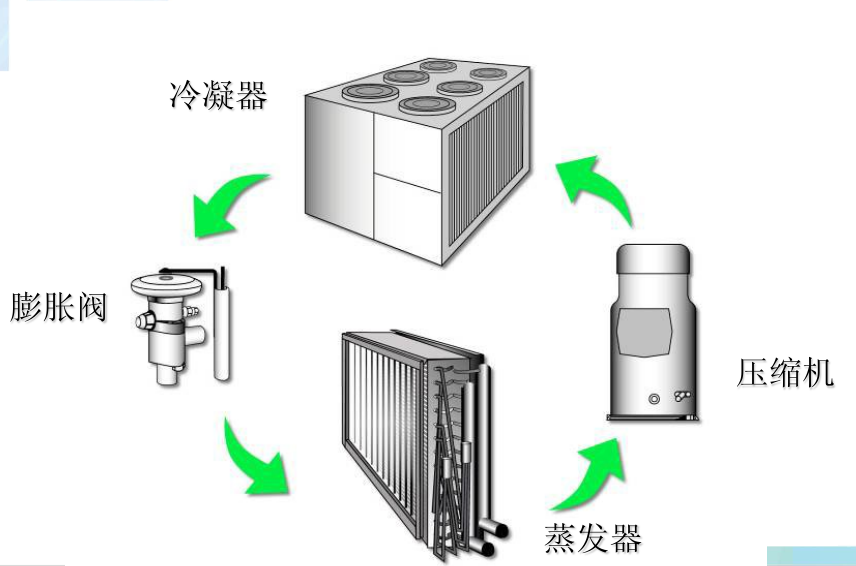 冷凝器

膨胀阀

压缩机

蒸发器