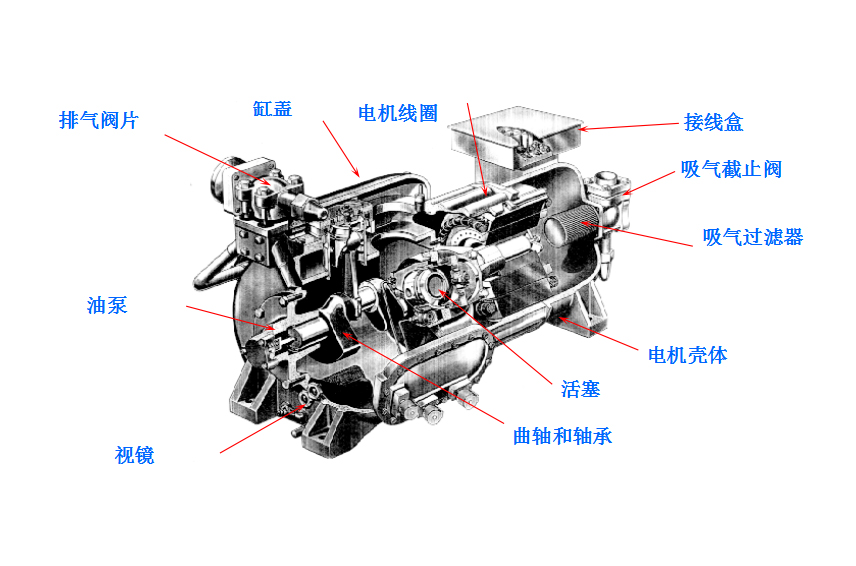 排气阀片
缸盖
电机线圈
接线盒
吸气截止阀
吸气过滤器
油泵
电机壳体
活塞
曲轴和轴承
视镜